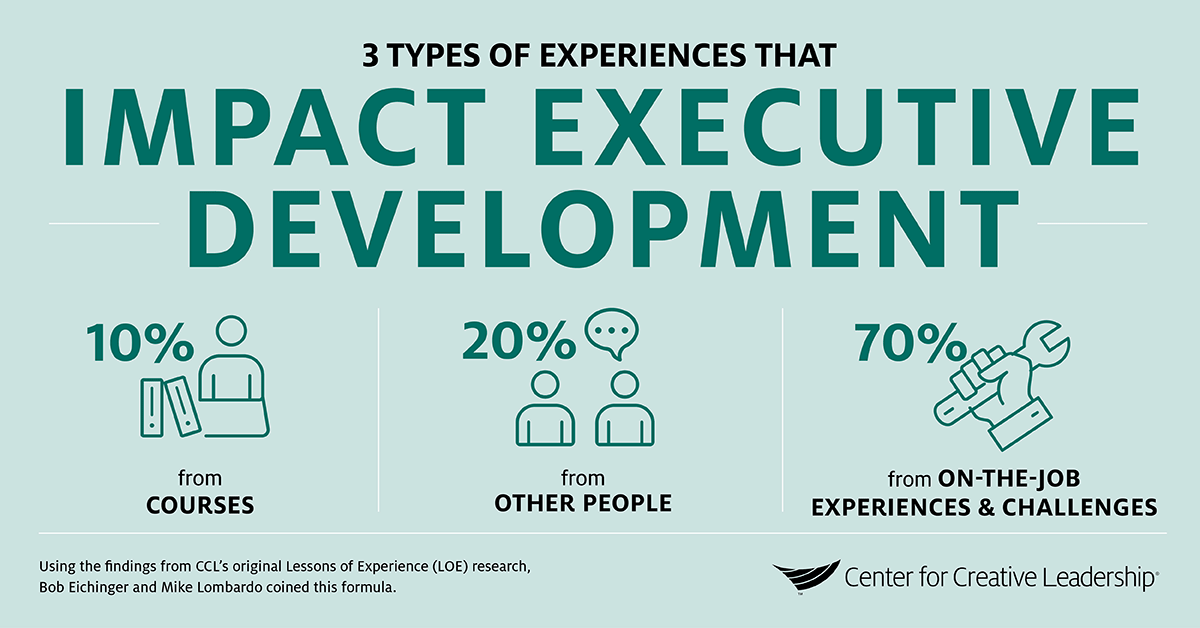 3 TYPES OF EXPERIENCES THAT
IMPACT EXECUTIVE DEVELOPMENT

10%
from
COURSES

20%
from
OTHER PEOPLE

70%
from ON-THE-JOB EXPERIENCES & CHALLENGES

Using the findings from CCL's original Lessons of Experience (LOE) research, Bob Eichinger and Mike Lombardo coined this formula.

Center for Creative Leadership®