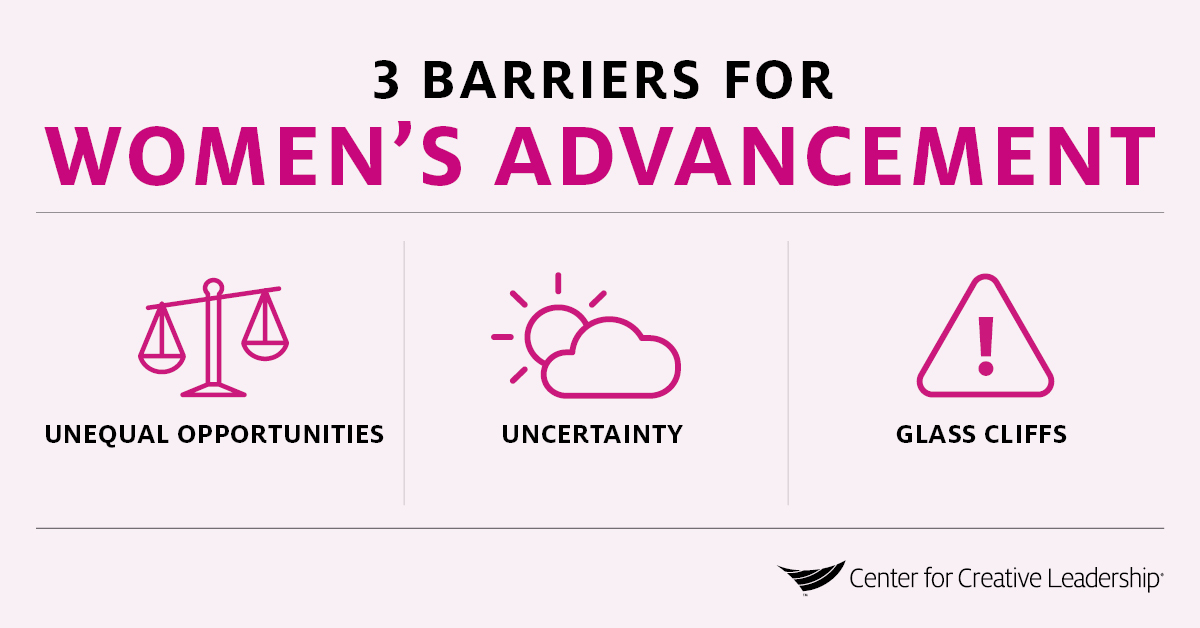 3 BARRIERS FOR
WOMEN'S ADVANCEMENT

UNEQUAL OPPORTUNITIES

UNCERTAINTY

GLASS CLIFFS

Center for Creative Leadership®