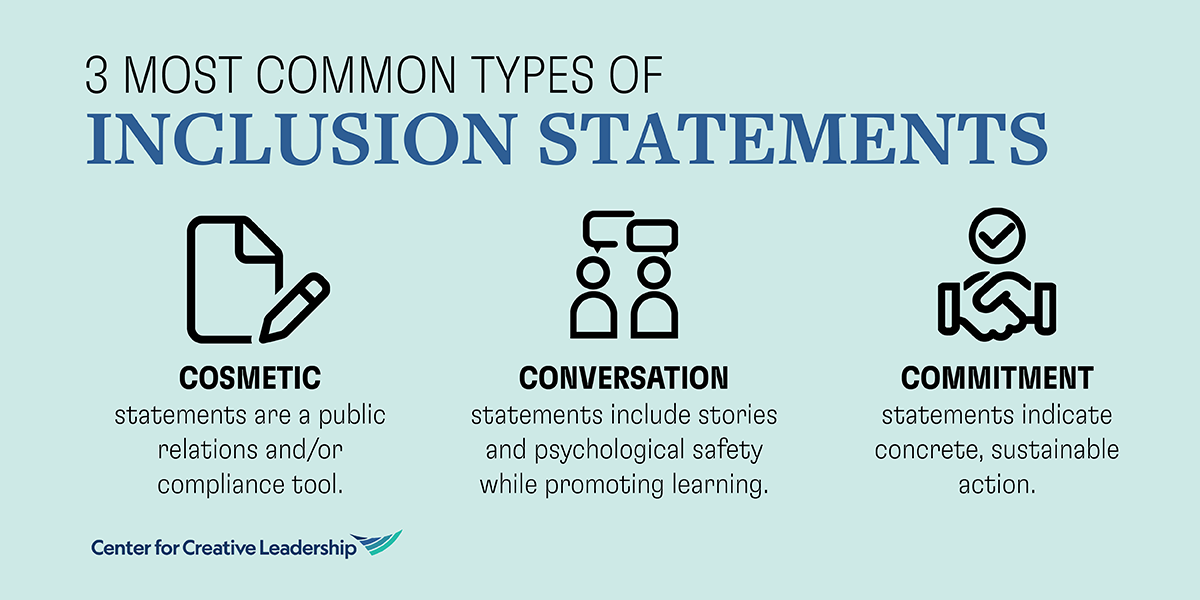 3 MOST COMMON TYPES OF
INCLUSION STATEMENTS

COSMETIC
statements are a public relations and/or compliance tool.

CONVERSATION
statements include stories and psychological safety while promoting learning.

COMMITMENT
statements indicate concrete, sustainable action.

Center for Creative Leadership