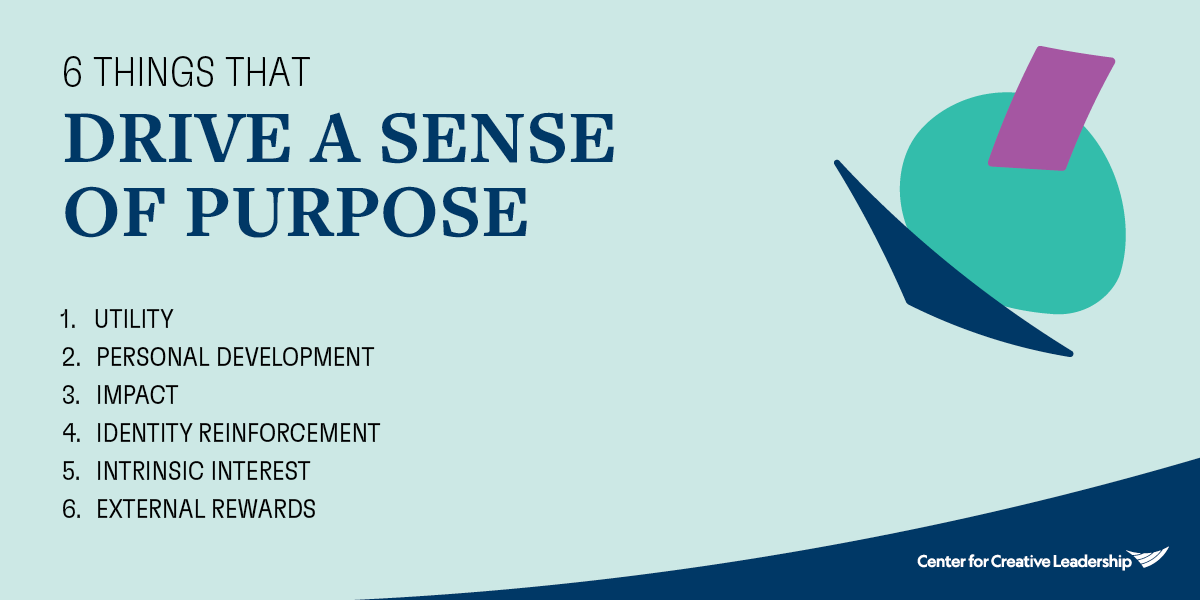 6 THINGS THAT

DRIVE A SENSE OF PURPOSE

1. UTILITY
2. PERSONAL DEVELOPMENT
3. IMPACT
4. IDENTITY REINFORCEMENT
5. INTRINSIC INTEREST
6. EXTERNAL REWARDS

Center for Creative Leadership