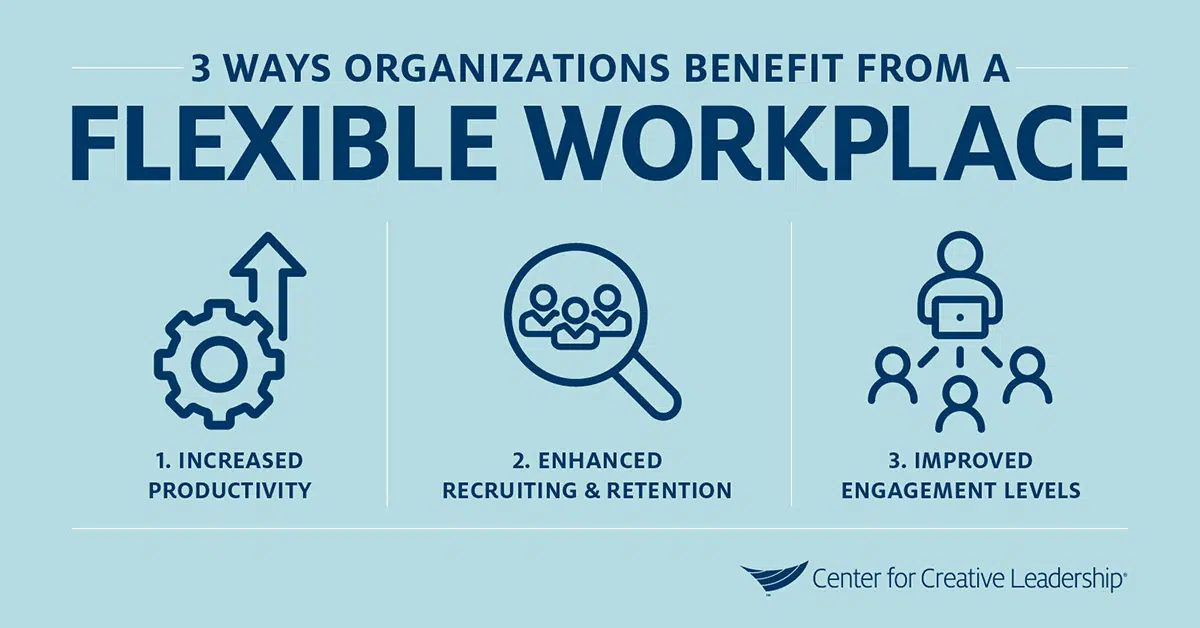 3 WAYS ORGANIZATIONS BENEFIT FROM A
FLEXIBLE WORKPLACE

1. INCREASED PRODUCTIVITY

2. ENHANCED RECRUITING & RETENTION

3. IMPROVED ENGAGEMENT LEVELS

Center for Creative Leadership®