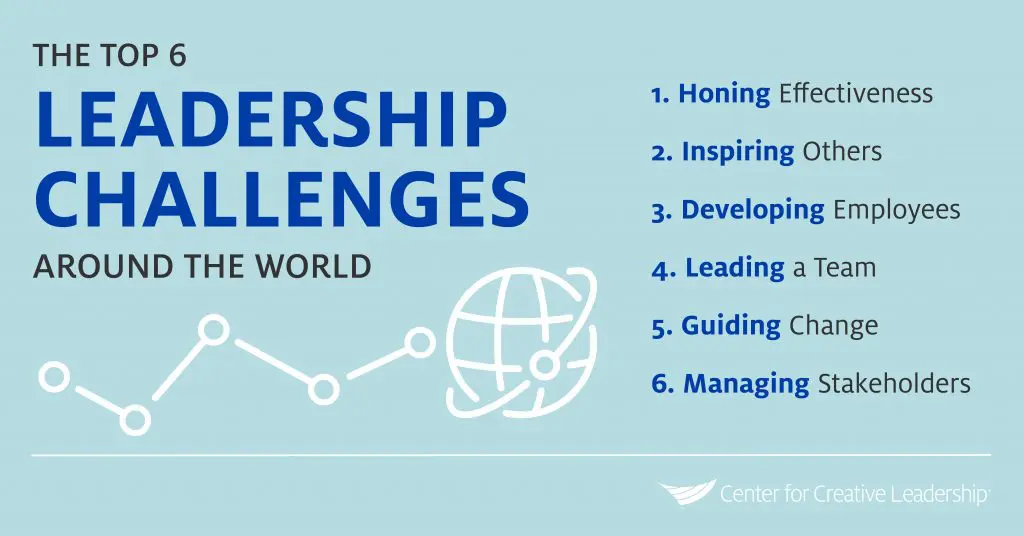 THE TOP 6
LEADERSHIP CHALLENGES
AROUND THE WORLD

1. Honing Effectiveness
2. Inspiring Others
3. Developing Employees
4. Leading a Team
5. Guiding Change
6. Managing Stakeholders

Center for Creative Leadership